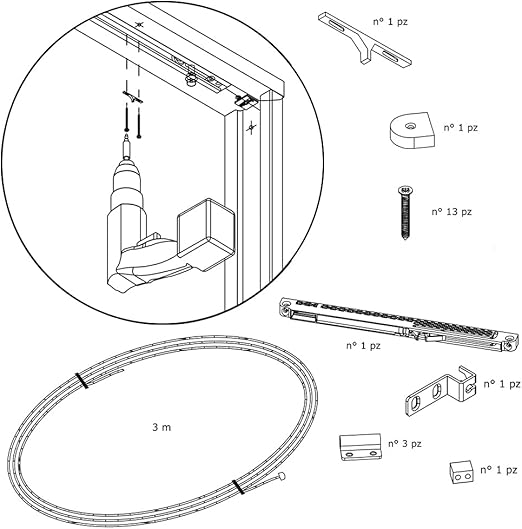 n° 1 pz

n° 1 pz

n° 13 pz

n° 1 pz

n° 1 pz

3 m

n° 3 pz

n° 1 pz